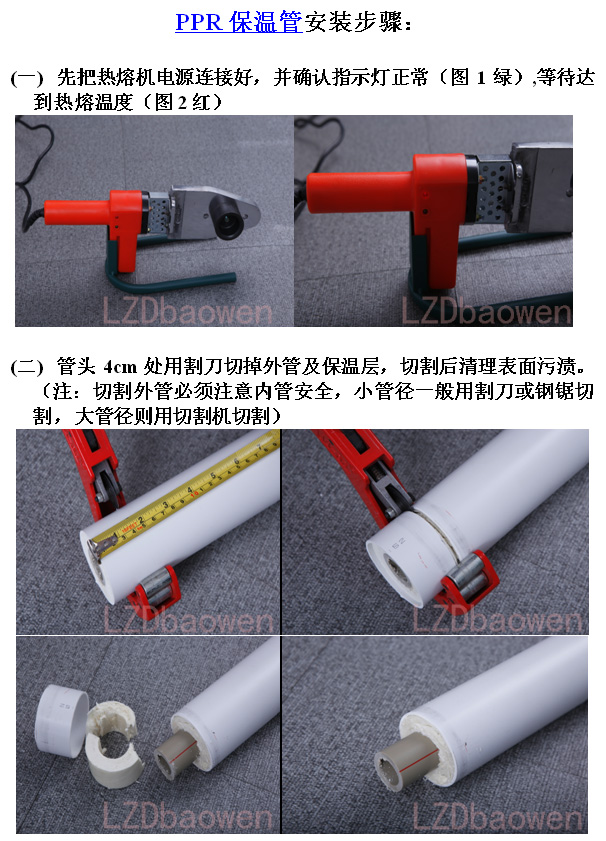 PPR 保温管安装步骤：

(一) 先把热熔机电源连接好，并确认指示灯正常（图 1 绿）,等待达到热熔温度（图 2 红）

LZDbaowen

LZDbaowen

(二) 管头 4cm 处用割刀切掉外管及保温层，切割后清理表面污渍。（注：切割外管必须注意内管安全，小管径一般用割刀或钢锯切割，大管径则用切割机切割）

LZDbaowen

LZDbaowen

LZDbaowen

LZDbaowen